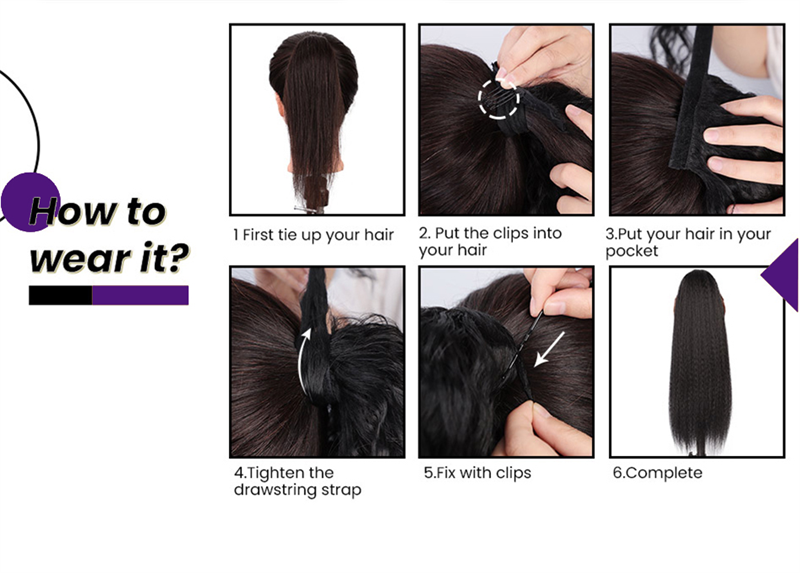 How to wear it?

1 First tie up your hair

2. Put the clips into your hair

3.Put your hair in your pocket

4.Tighten the drawstring strap

5.Fix with clips

6.Complete